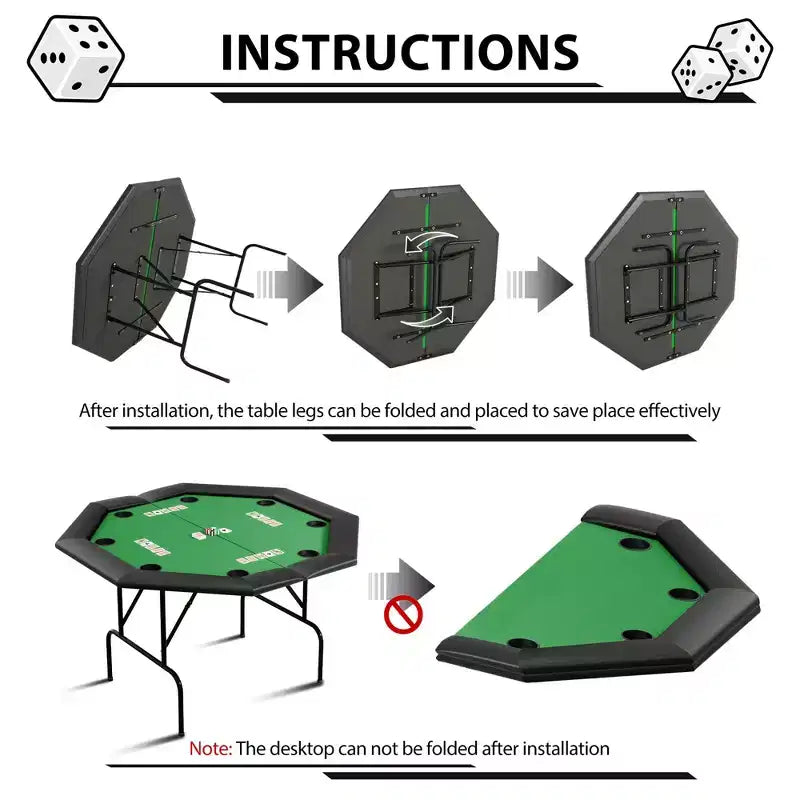 INSTRUCTIONS

After installation, the table legs can be folded and placed to save place effectively

Note: The desktop can not be folded after installation