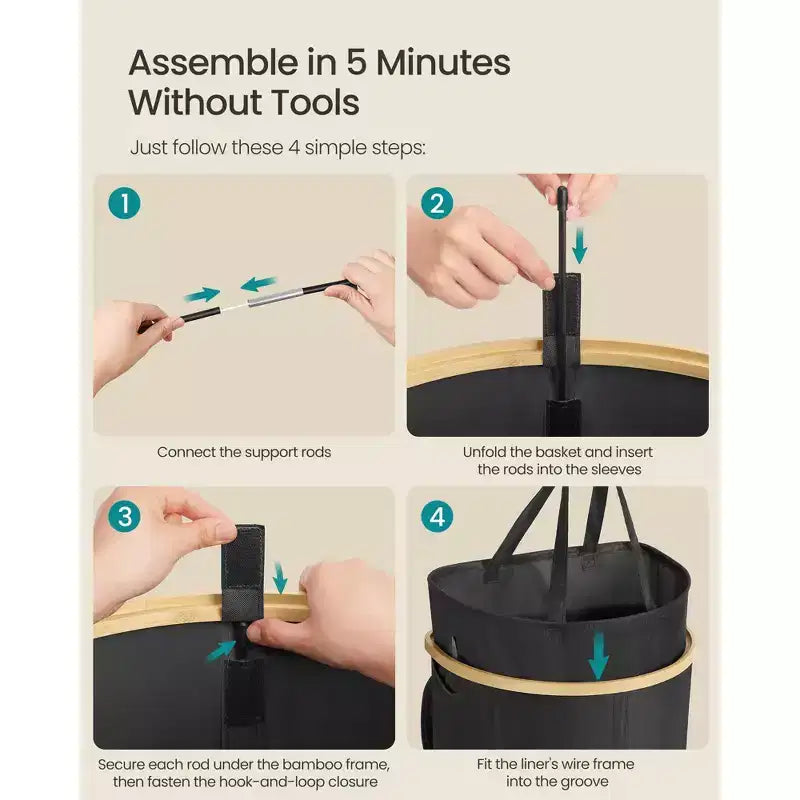 Assemble in 5 Minutes Without Tools

Just follow these 4 simple steps:

1

Connect the support rods

2

Unfold the basket and insert the rods into the sleeves

3

Secure each rod under the bamboo frame, then fasten the hook-and-loop closure

4

Fit the liner's wire frame into the groove